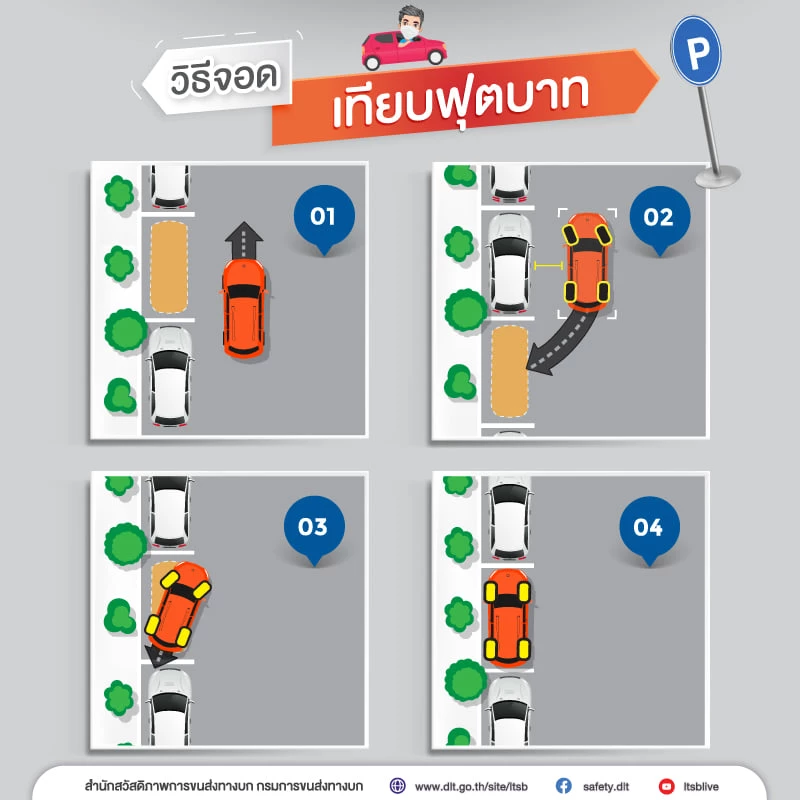 วิธีจอด
เทียบฟุตบาท

P

01

02

03

04

สำนักสวัสดิภาพการขนส่งทางบก กรมการขนส่งทางบก www.dlt.go.th/site/ltsb safety.dlt ltsblive